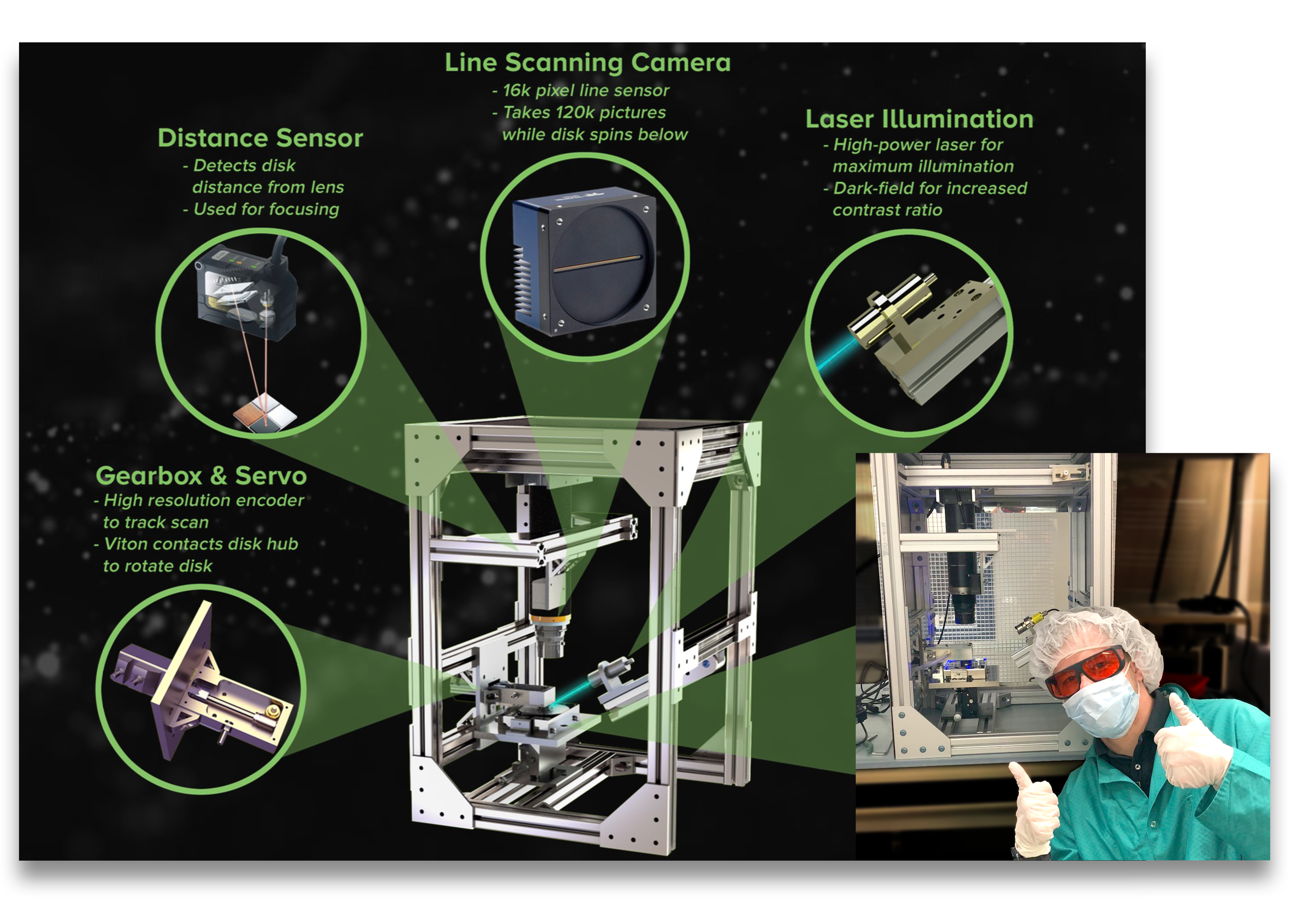 Line Scanning Camera
- 16k pixel line sensor
- Takes 120k pictures while disk spins below

Distance Sensor
- Detects disk distance from lens
- Used for focusing

Laser Illumination
- High-power laser for maximum illumination
- Dark-field for increased contrast ratio

Gearbox & Servo
- High resolution encoder to track scan
- Viton contacts disk hub to rotate disk